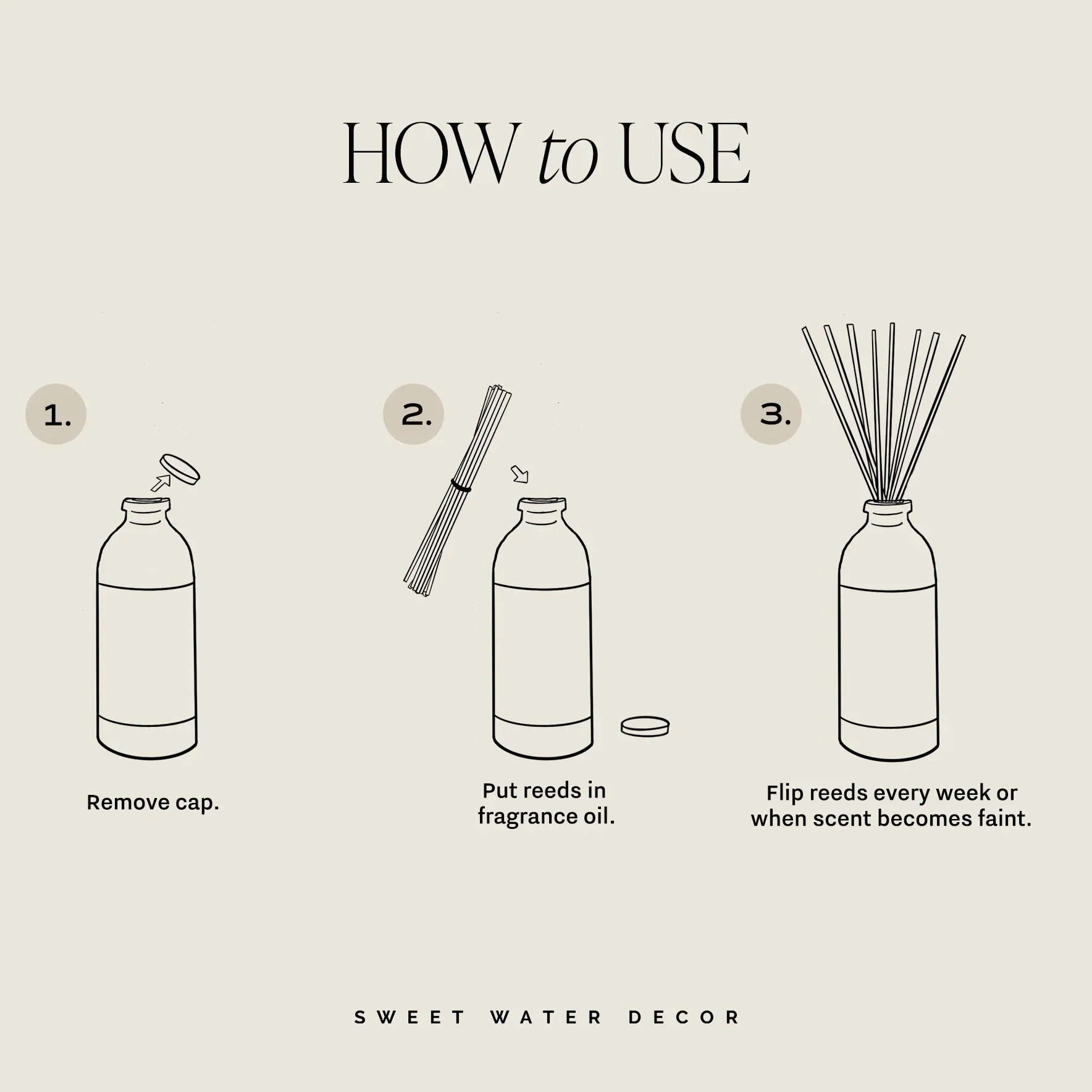 HOW to USE

1.

Remove cap.

2.

Put reeds in fragrance oil.

3.

Flip reeds every week or when scent becomes faint.

SWEET WATER DECOR